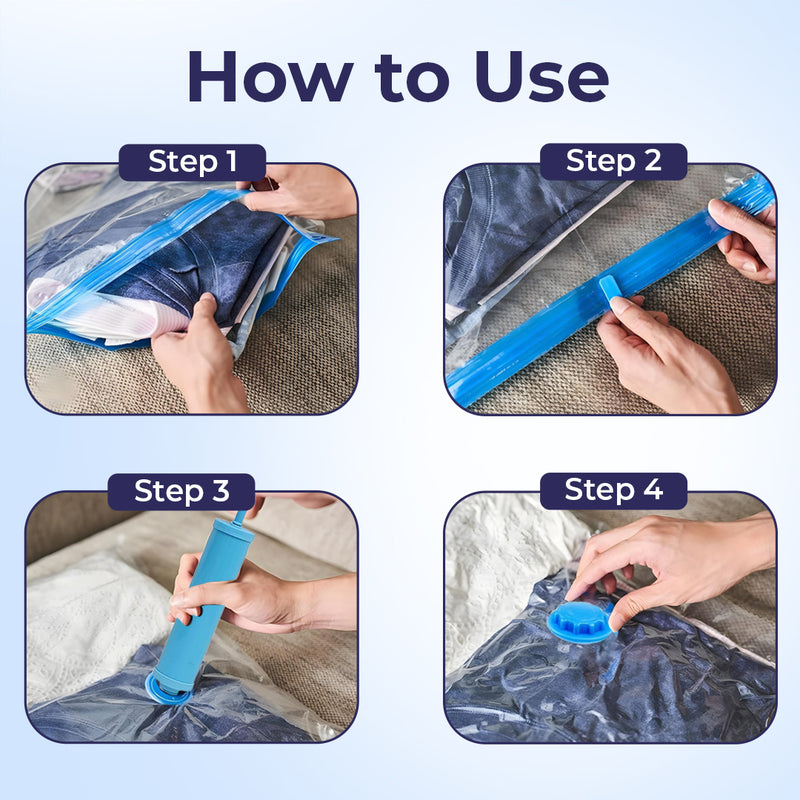 How to Use

Step 1

Step 2

Step 3

Step 4